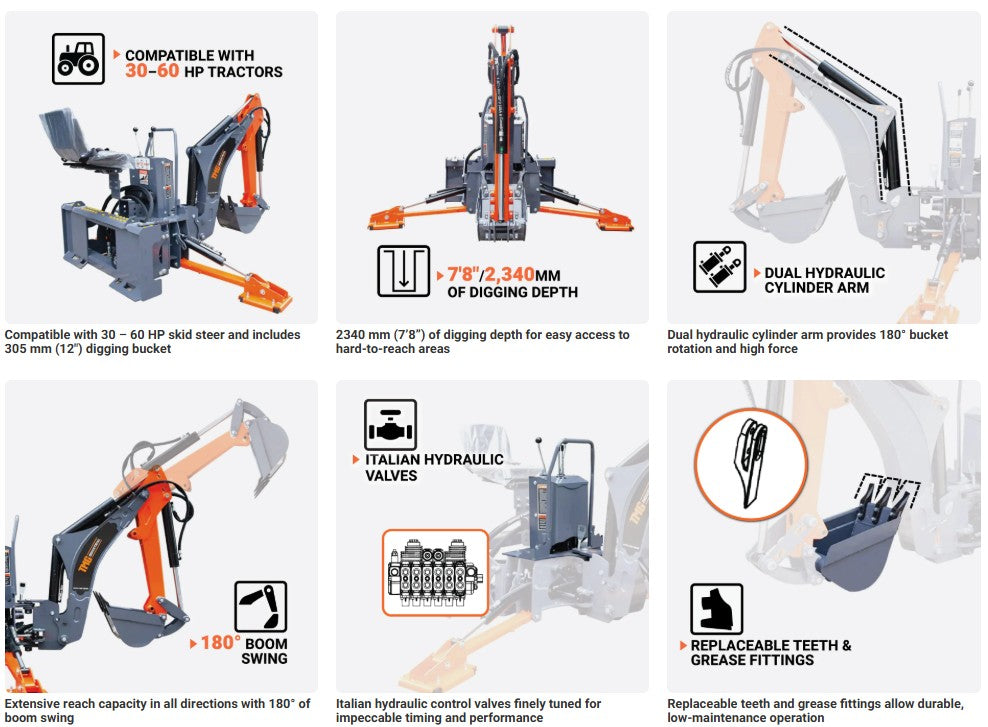 COMPATIBLE WITH 30–60 HP TRACTORS

Compatible with 30 – 60 HP skid steer and includes 305 mm (12") digging bucket

7'8"/2,340MM OF DIGGING DEPTH

2340 mm (7'8") of digging depth for easy access to hard-to-reach areas

DUAL HYDRAULIC CYLINDER ARM

Dual hydraulic cylinder arm provides 180° bucket rotation and high force

180° BOOM SWING

Extensive reach capacity in all directions with 180° of boom swing

ITALIAN HYDRAULIC VALVES

Italian hydraulic control valves finely tuned for impeccable timing and performance

REPLACEABLE TEETH & GREASE FITTINGS

Replaceable teeth and grease fittings allow durable, low-maintenance operation